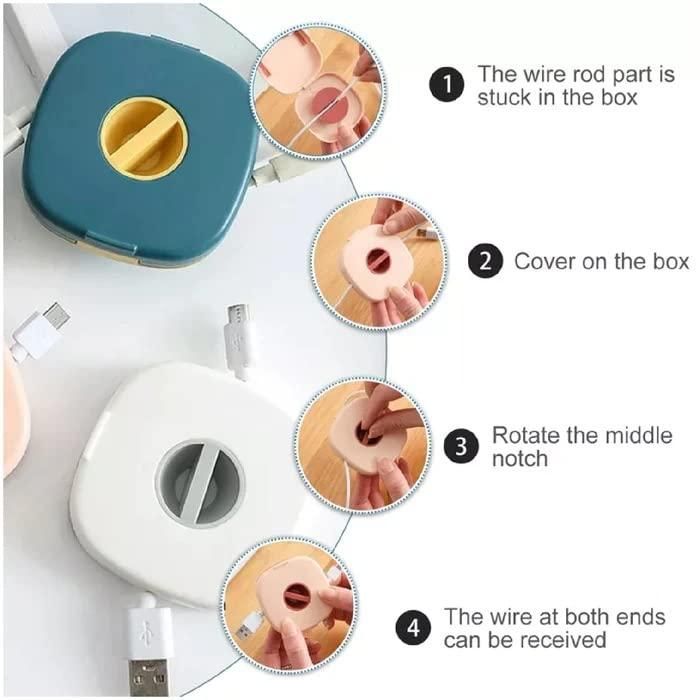 1 The wire rod part is stuck in the box

2 Cover on the box

3 Rotate the middle notch

4 The wire at both ends can be received